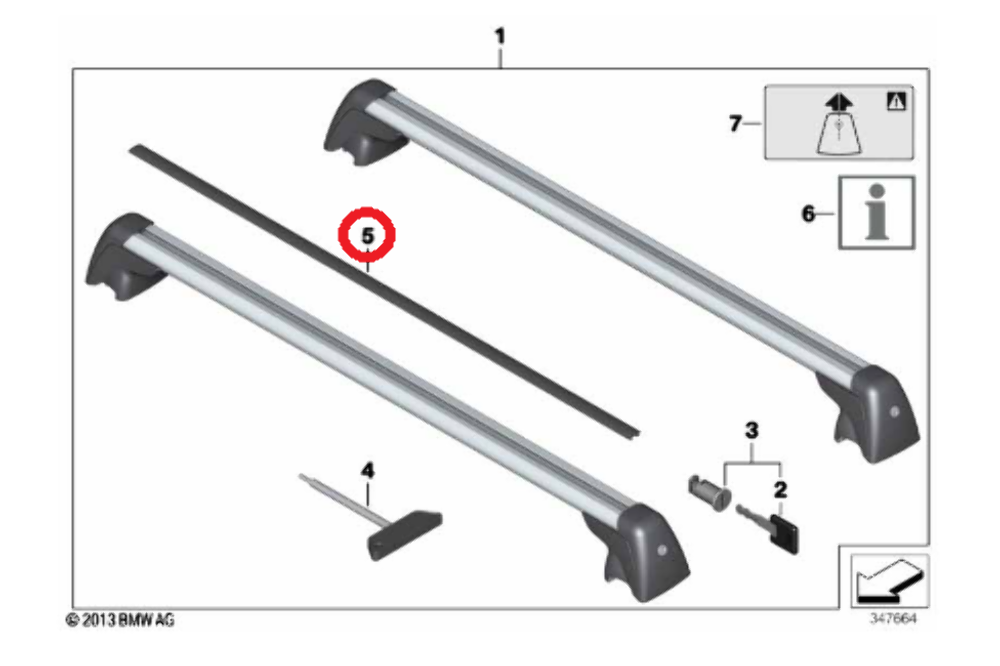 1

7

6

5

3

4

2

© 2013 BMW AG

347664