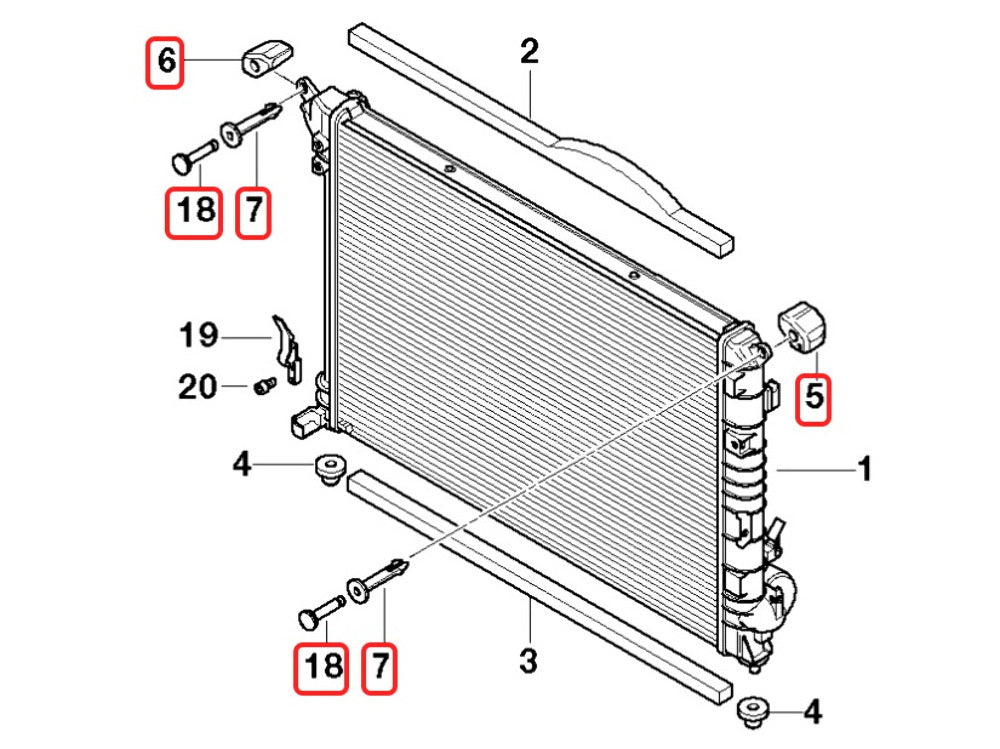 6
2
18
7
19
20
5
4
1
18
7
3
4