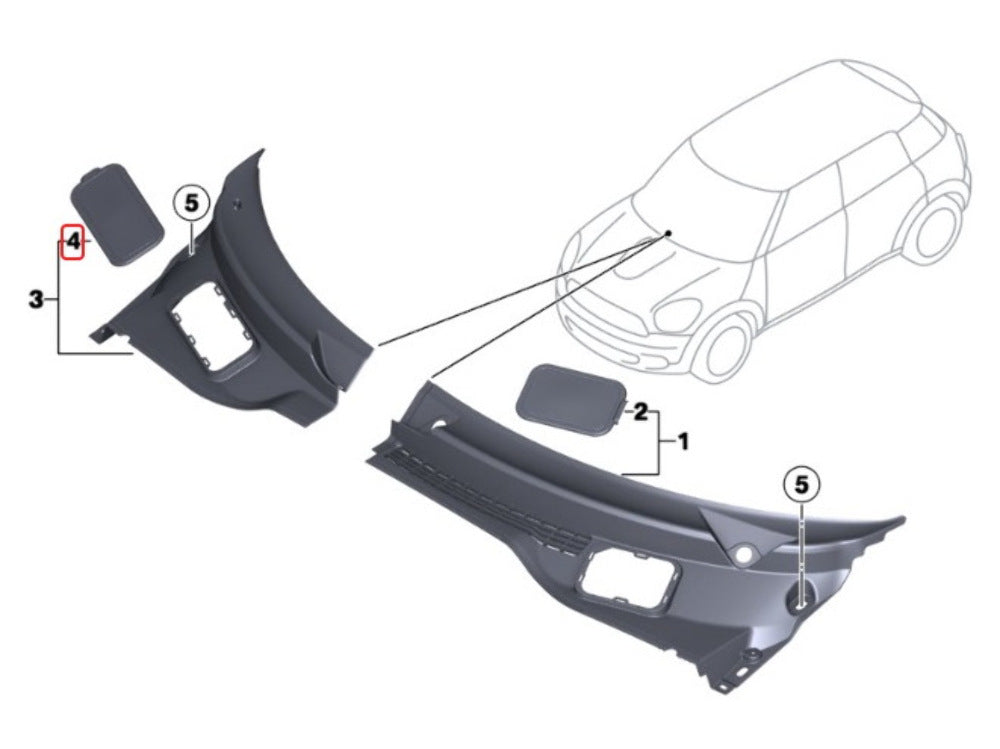 5
4
3
2
1
5