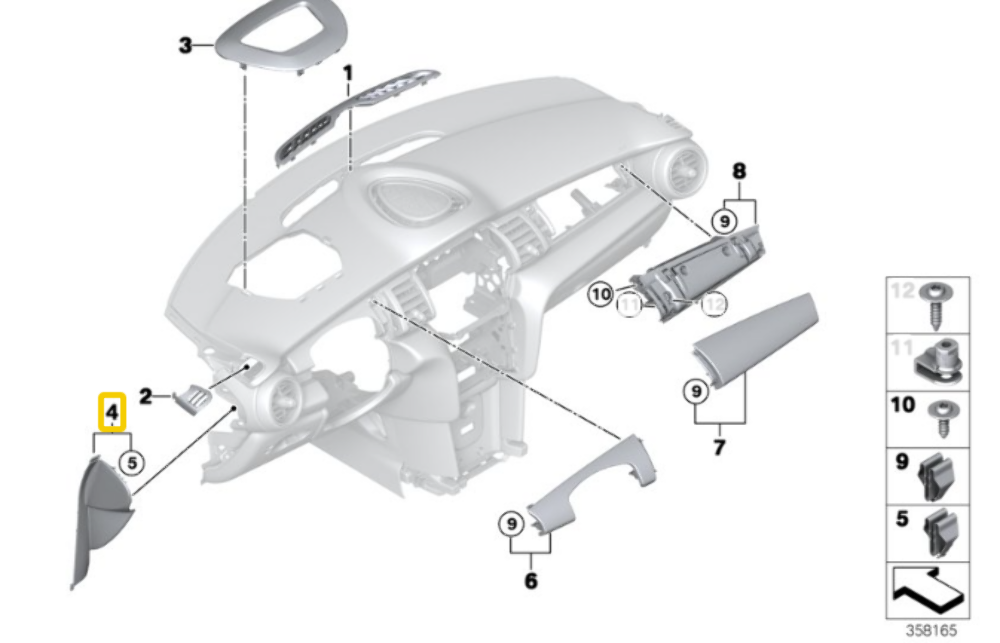 3
1
8
9
10
11
12
2
4
5
9
7
9
6
12
11
10
9
5
358165