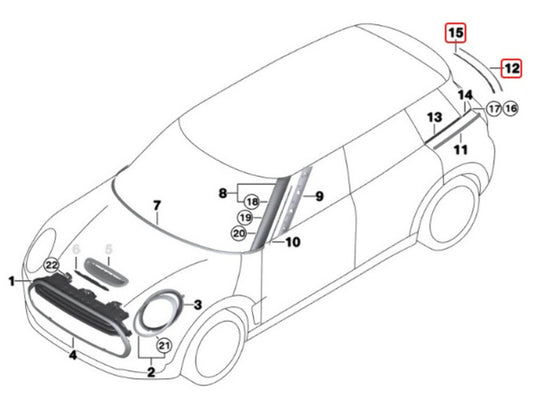 15
12
14
17
16
13
11
8
18
9
19
20
10
7
6
5
22
1
3
21
4
2