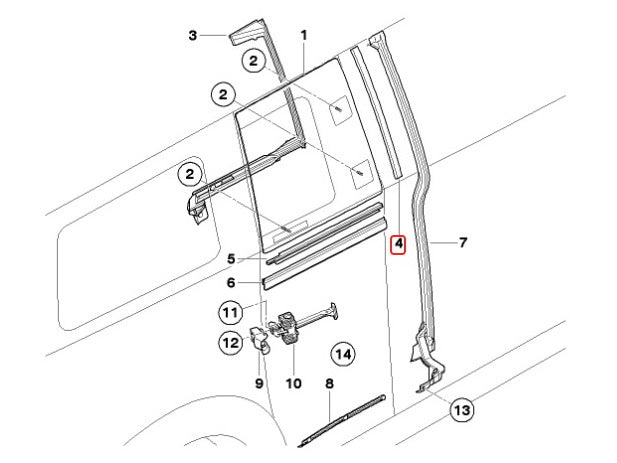 3
1
2
2
2
4
7
5
6
11
12
14
9
10
8
13