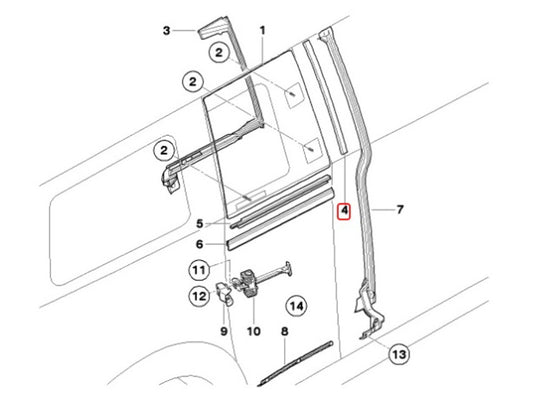 3
1
2
2
2
4
7
5
6
11
12
14
9
10
8
13