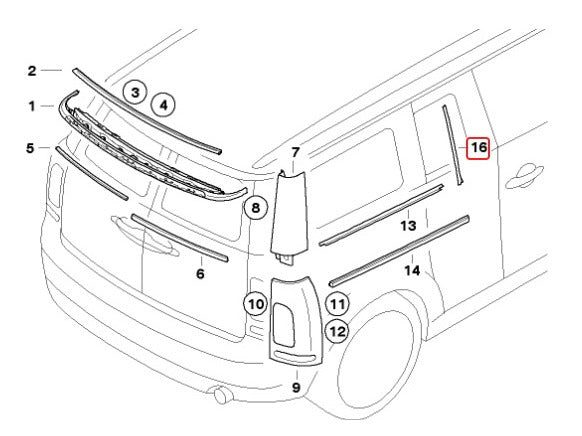 2
3
4
1
5
7
16
8
13
6
14
10
11
12
9