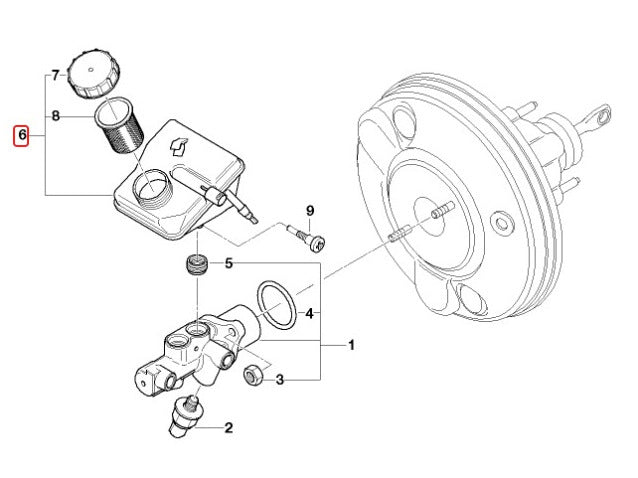 7
8
6
9
5
4
1
3
2