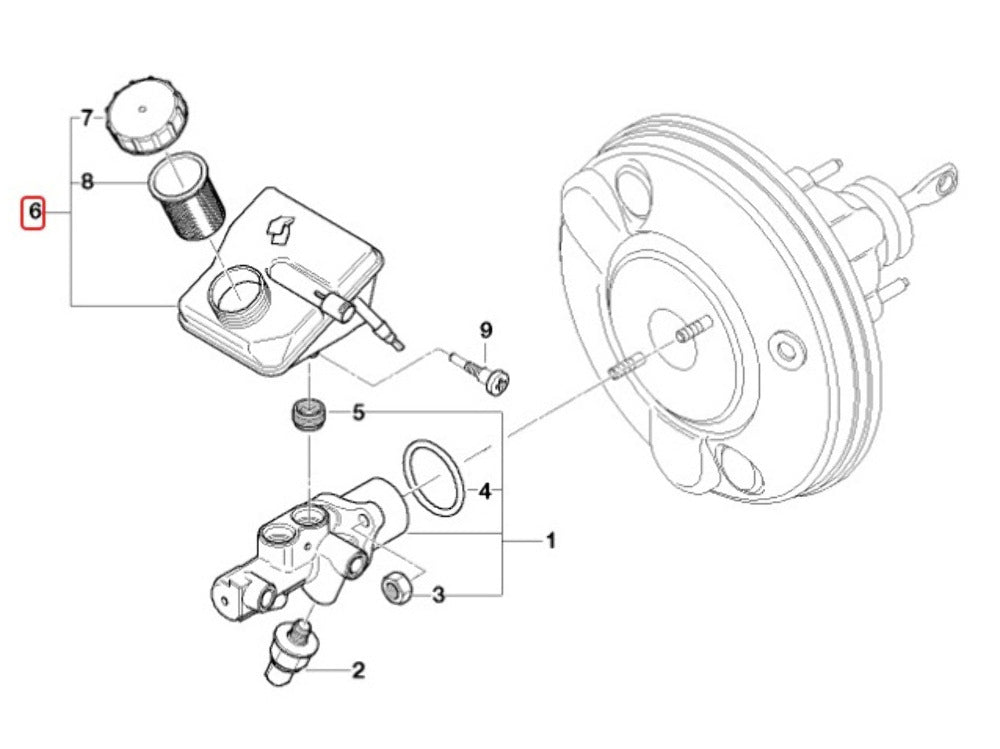 7
8
6
9
5
4
1
3
2