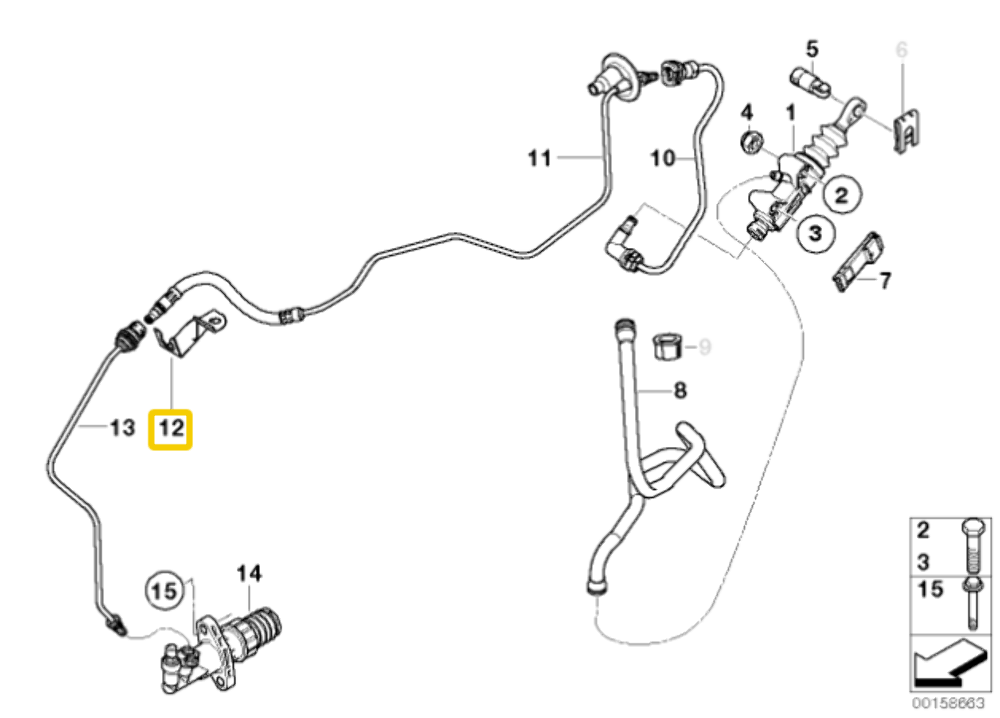 5
6
4
1
11
10
2
3
7
9
8
13
12
15
14
2
3
15
00158663