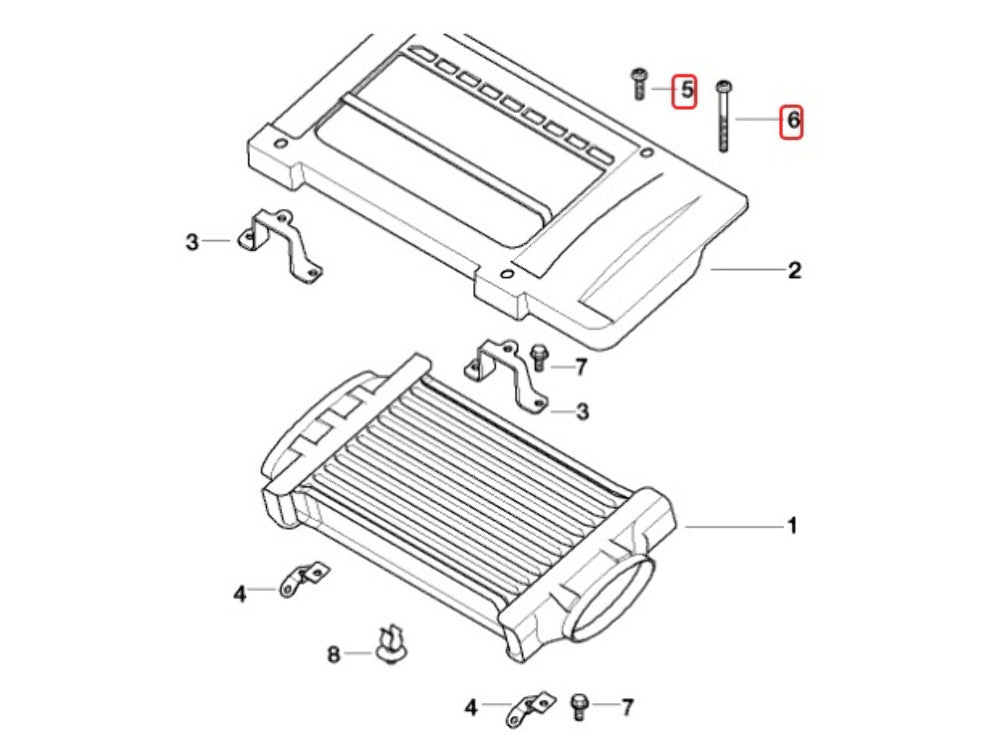 5
6
3
2
7
3
1
4
8
4
7