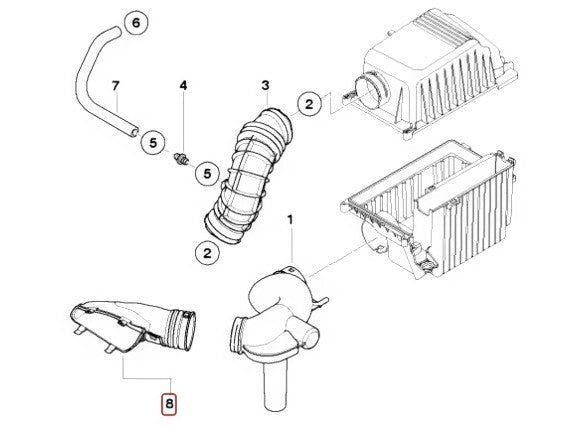 6
7
4
3
2
5
5
2
1
8