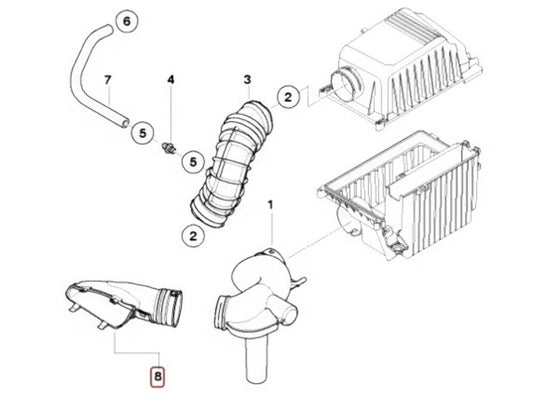 6
7
4
3
2
5
5
2
1
8