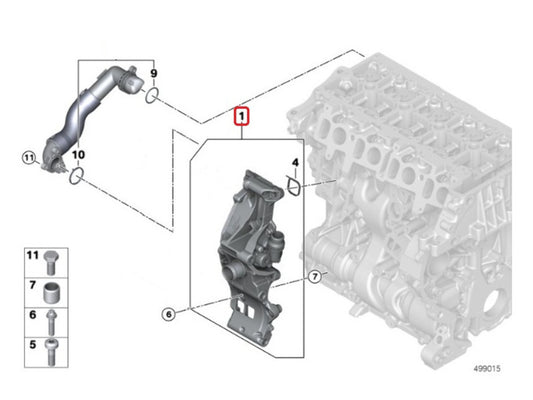 9
1
11
10
4
7
6
11
7
6
5
499015