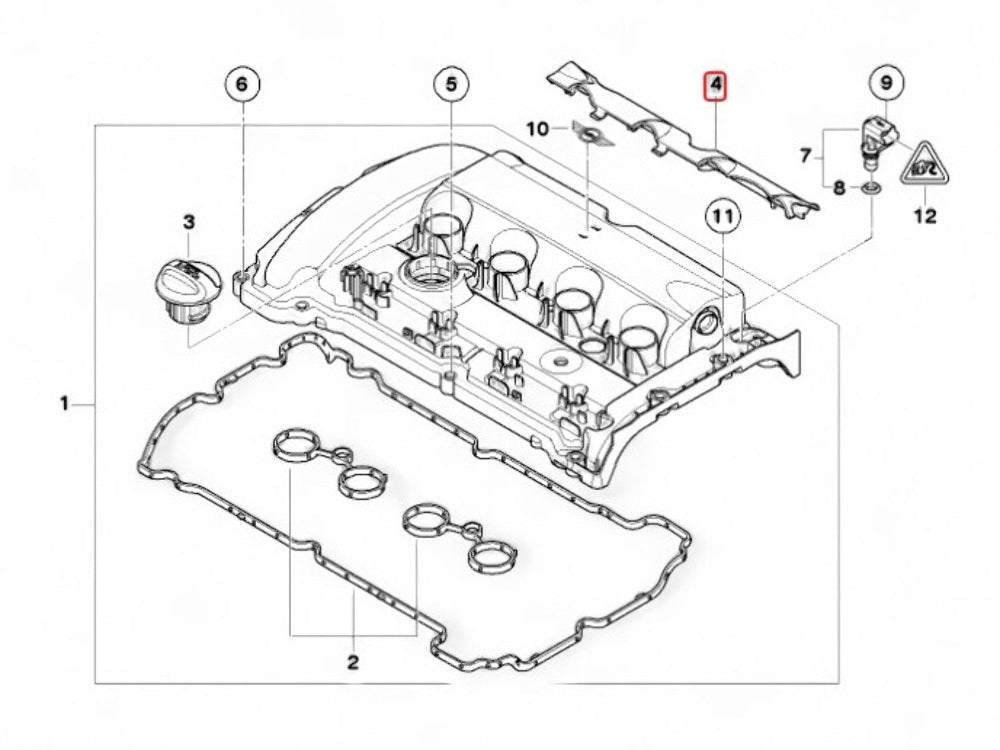 6
5
4
9
10
7
8
12
3
11
1
2