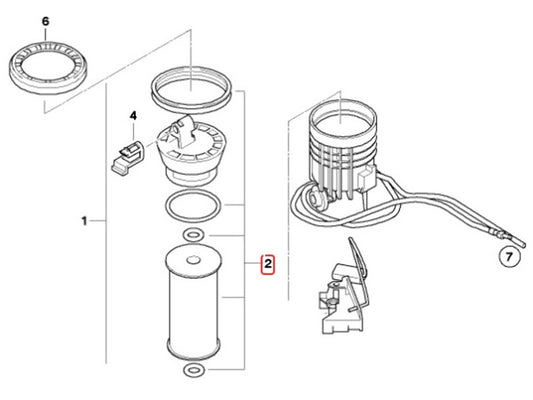 6

4

1

2

7